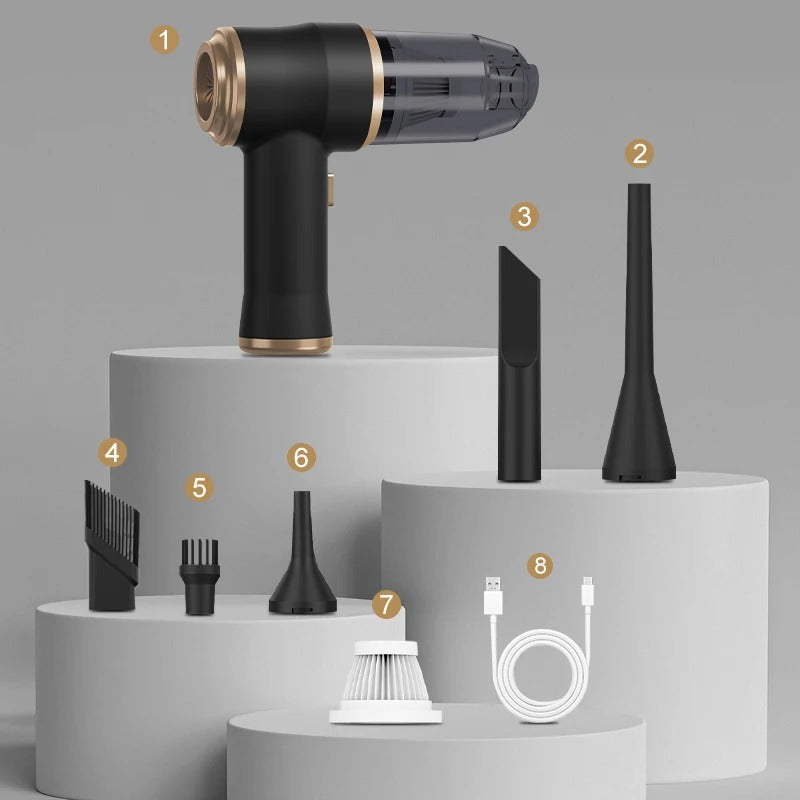 1

2

3

4

5

6

7

8